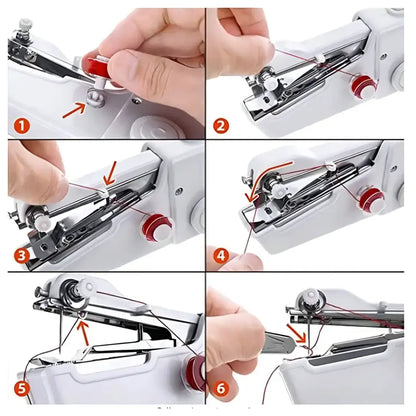 1
2
3
4
5
6